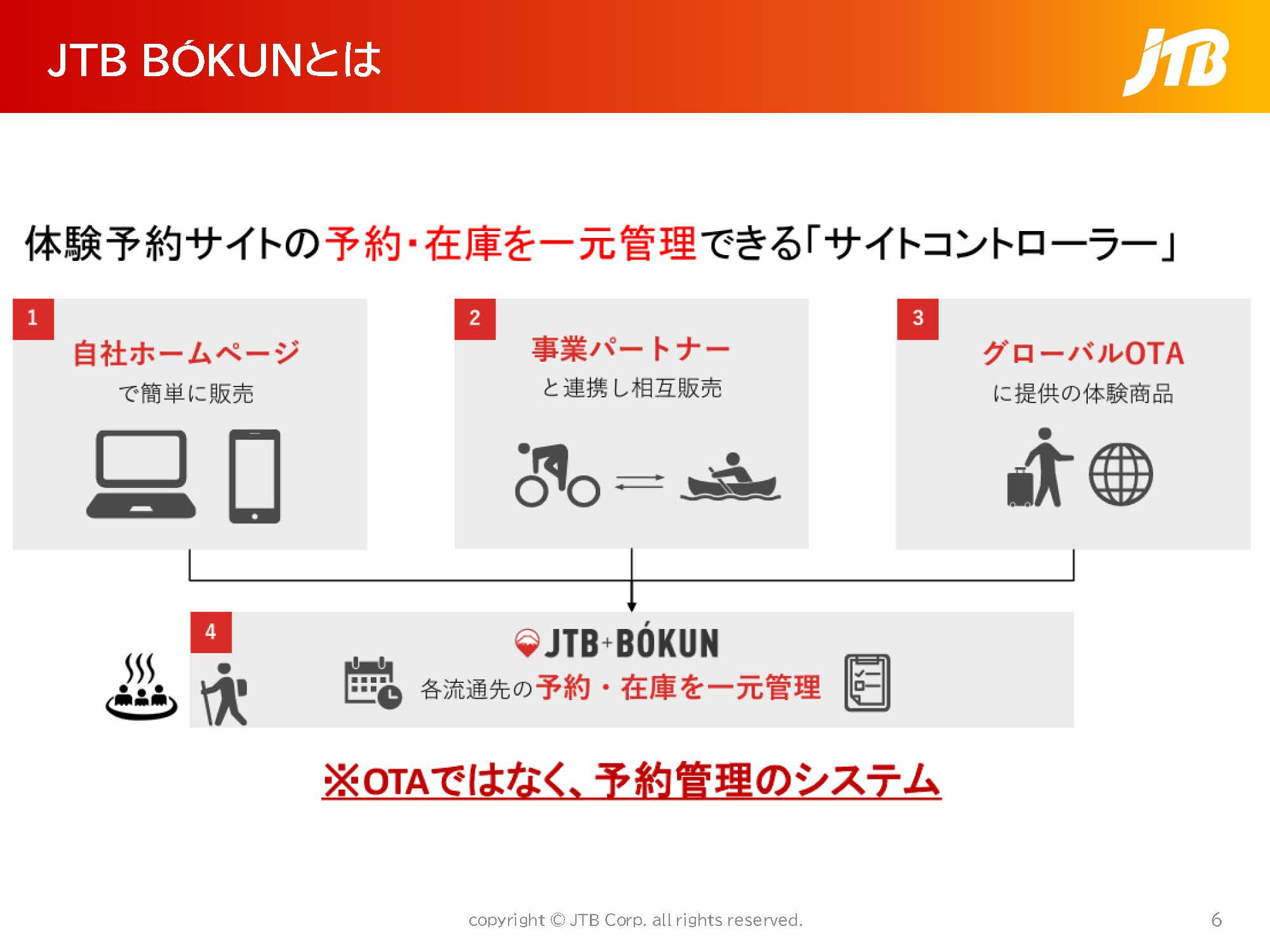 JTB BÓKUNとは

JTB

体験予約サイトの予約・在庫を一元管理できる「サイトコントローラー」

1
自社ホームページ
で簡単に販売

2
事業パートナー
と連携し相互販売

3
グローバルOTA
に提供の体験商品

4
JTB+BÓKUN
各流通先の予約・在庫を一元管理

※OTAではなく、予約管理のシステム

copyright © JTB Corp. all rights reserved.

6